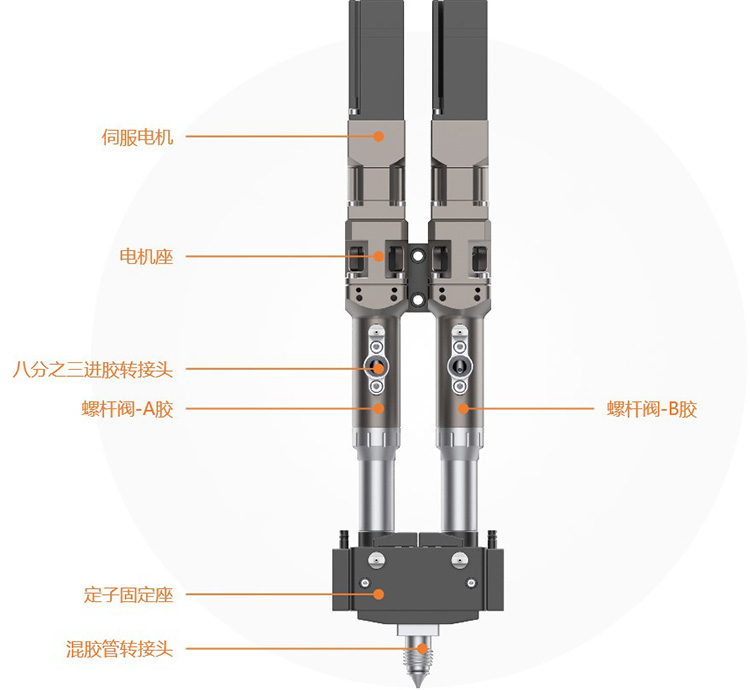 伺服电机

电机座

八分之三进胶转接头

螺杆阀-A胶

螺杆阀-B胶

定子固定座

混胶管转接头